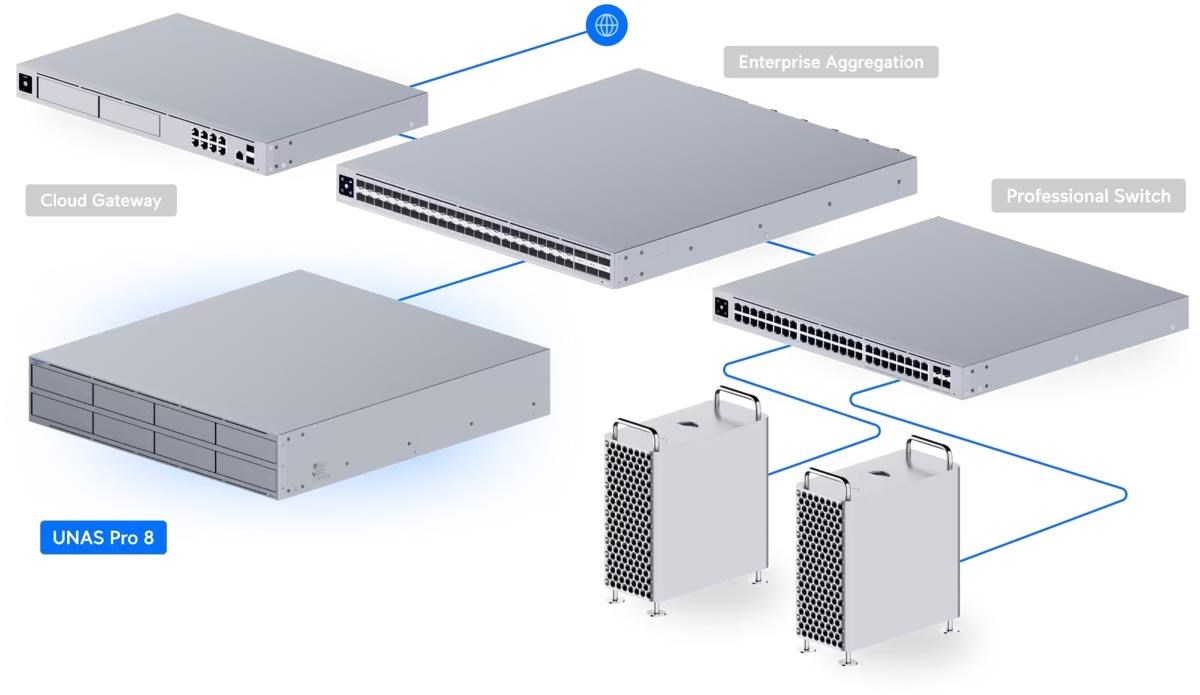 Enterprise Aggregation

Cloud Gateway

Professional Switch

UNAS Pro 8