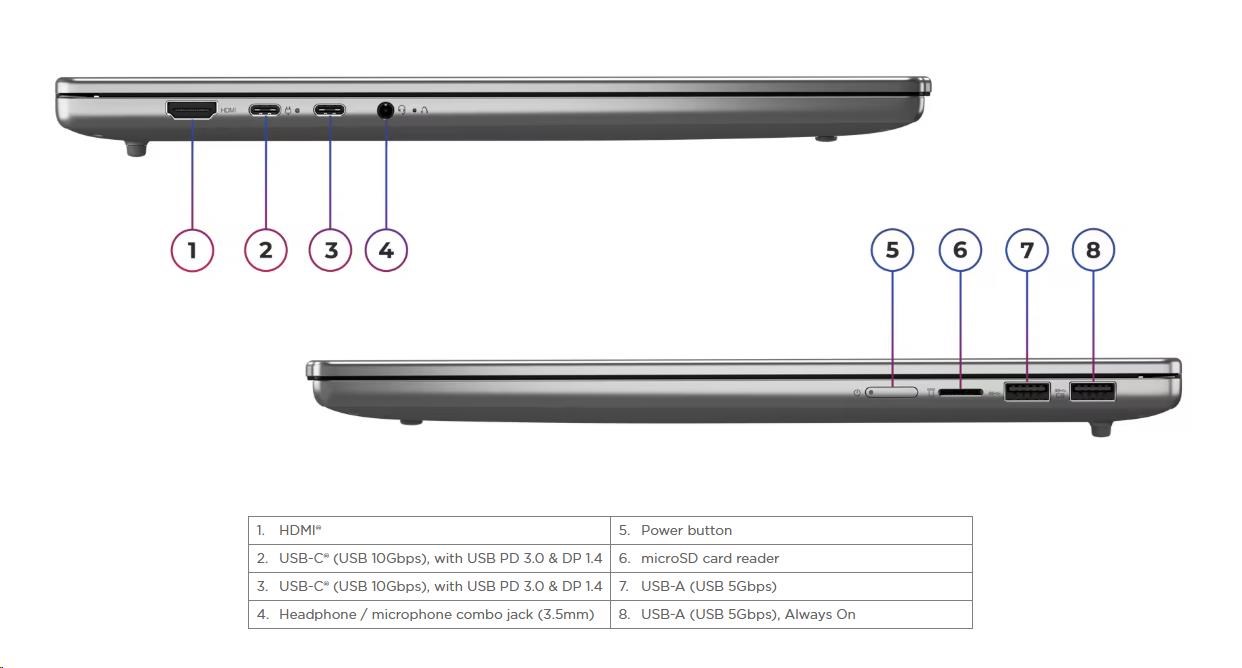 HDMI

1 2 3 4

5 6 7 8

| 1. HDMI® | 5. Power button |
|---|---|
| 2. USB-C® (USB 10Gbps), with USB PD 3.0 & DP 1.4 | 6. microSD card reader |
| 3. USB-C® (USB 10Gbps), with USB PD 3.0 & DP 1.4 | 7. USB-A (USB 5Gbps) |
| 4. Headphone / microphone combo jack (3.5mm) | 8. USB-A (USB 5Gbps), Always On |