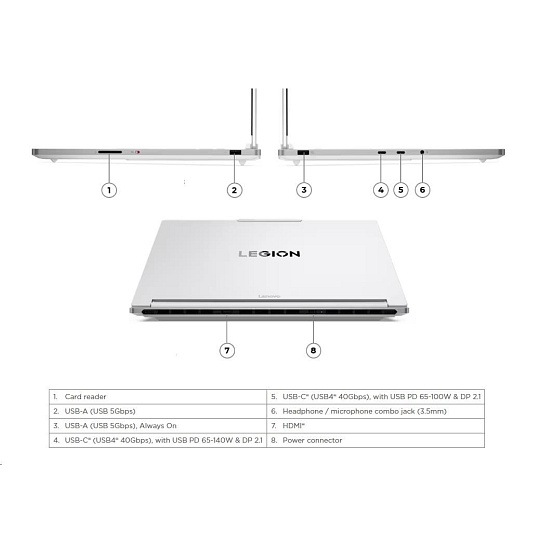 1

2

3

4

5

6

LEGION

Lenovo

7

8

| 1. Card reader | 5. USB-C® (USB4® 40Gbps), with USB PD 65-100W & DP 2.1 |
|---|---|
| 2. USB-A (USB 5Gbps) | 6. Headphone / microphone combo jack (3.5mm) |
| 3. USB-A (USB 5Gbps), Always On | 7. HDMI® |
| 4. USB-C® (USB4® 40Gbps), with USB PD 65-140W & DP 2.1 | 8. Power connector |