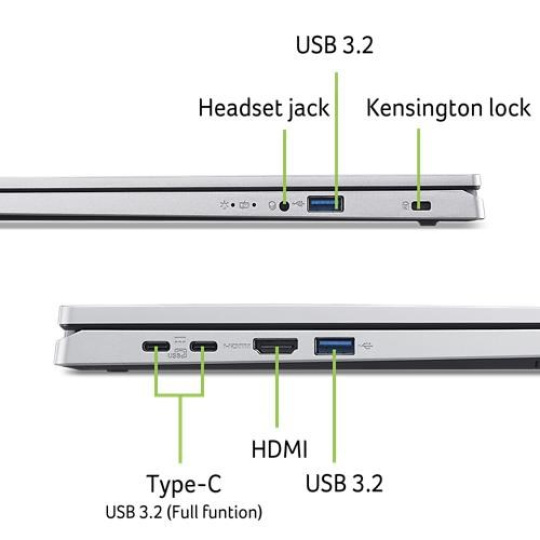 USB 3.2

Headset jack

Kensington lock

HDMI

Type-C
USB 3.2 (Full funtion)

HDMI

USB 3.2