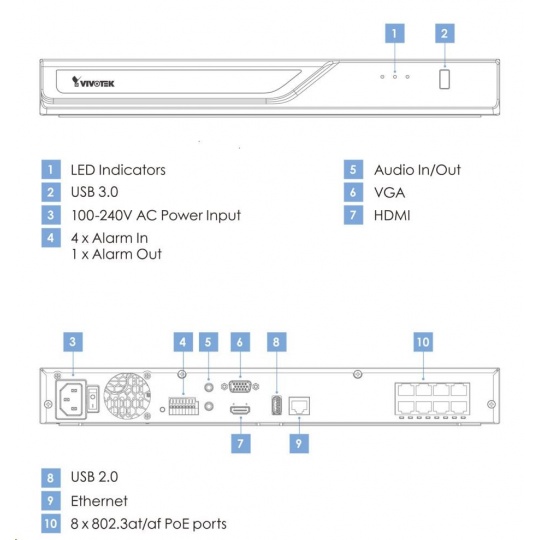 1
2
VIVOTEK

1 LED Indicators
2 USB 3.0
3 100-240V AC Power Input
4 4 x Alarm In
1 x Alarm Out

5 Audio In/Out
6 VGA
7 HDMI

3
4
5
6
8
10
7
9

8 USB 2.0
9 Ethernet
10 8 x 802.3at/af PoE ports