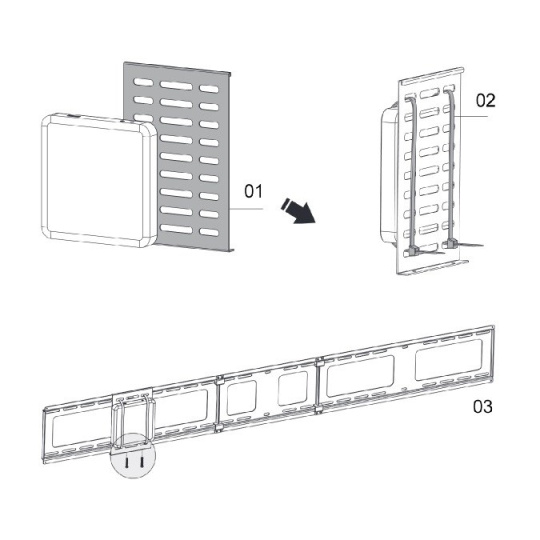 01

02

03