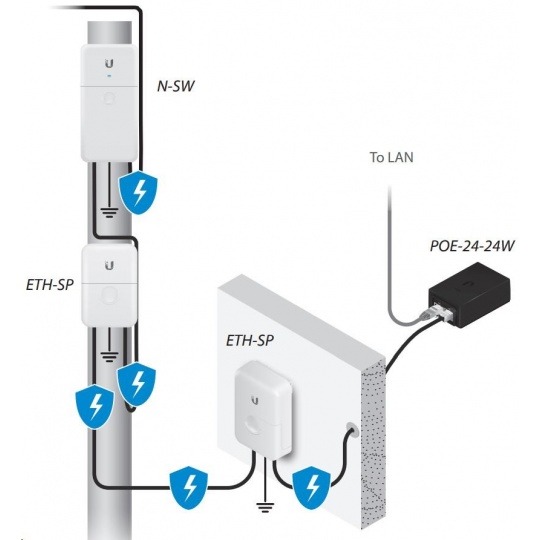 N-SW

To LAN

POE-24-24W

ETH-SP

ETH-SP